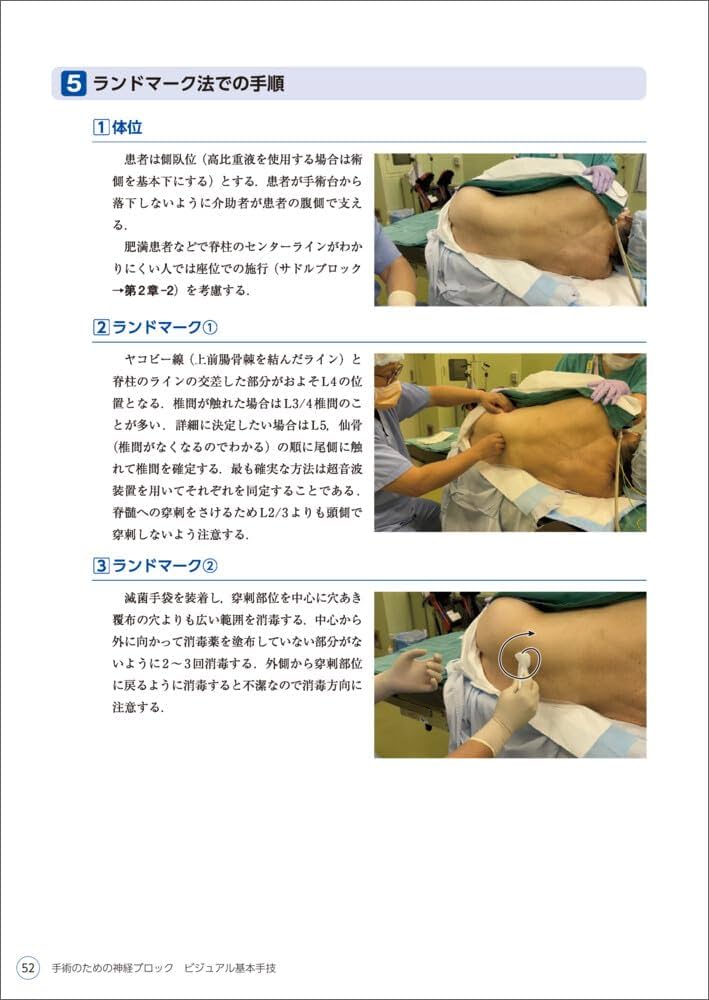 5 ランドマーク法での手順

1 体位

患者は側臥位（高比重液を使用する場合は術側を基本下にする）とする．患者が手術台から落下しないように介助者が患者の腹側で支える．

肥満患者などで脊柱のセンターラインがわかりにくい人では座位での施行（サドルブロック→第2章-2）を考慮する．

2 ランドマーク①

ヤコビー線（上前腸骨棘を結んだライン）と脊柱のラインの交差した部分がおよそL4の位置となる．椎間が触れた場合はL3/4椎間のことが多い．詳細に決定したい場合はL5，仙骨（椎間がなくなるのでわかる）の順に尾側に触れて椎間を確定する．最も確実な方法は超音波装置を用いてそれぞれを同定することである．脊髄への穿刺をさけるためL2/3よりも頭側で穿刺しないよう注意する．

3 ランドマーク②

滅菌手袋を装着し，穿刺部位を中心に穴あき覆布の穴よりも広い範囲を消毒する．中心から外に向かって消毒薬を塗布していない部分がないように2～3回消毒する．外側から穿刺部位に戻るように消毒すると不潔なので消毒方向に注意する．

52 手術のための神経ブロック ビジュアル基本手技